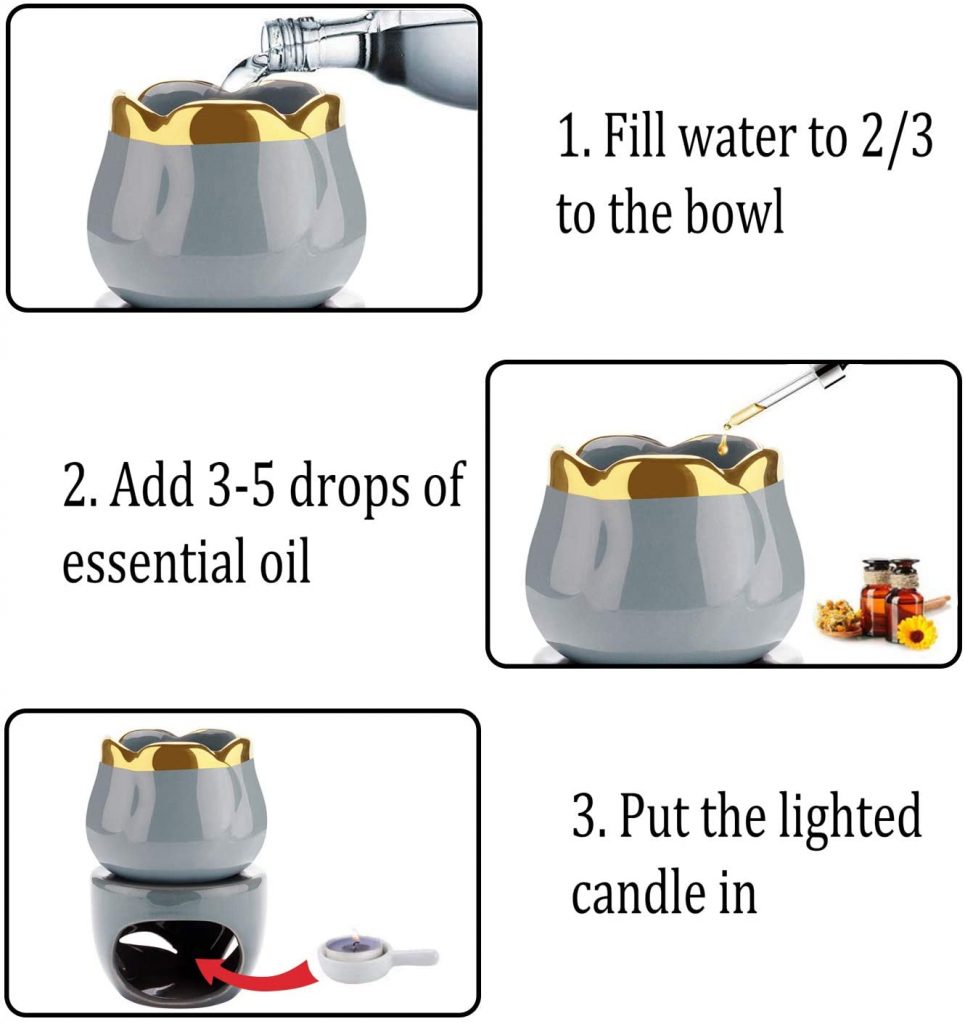 1. Fill water to 2/3 to the bowl

2. Add 3-5 drops of essential oil

3. Put the lighted candle in