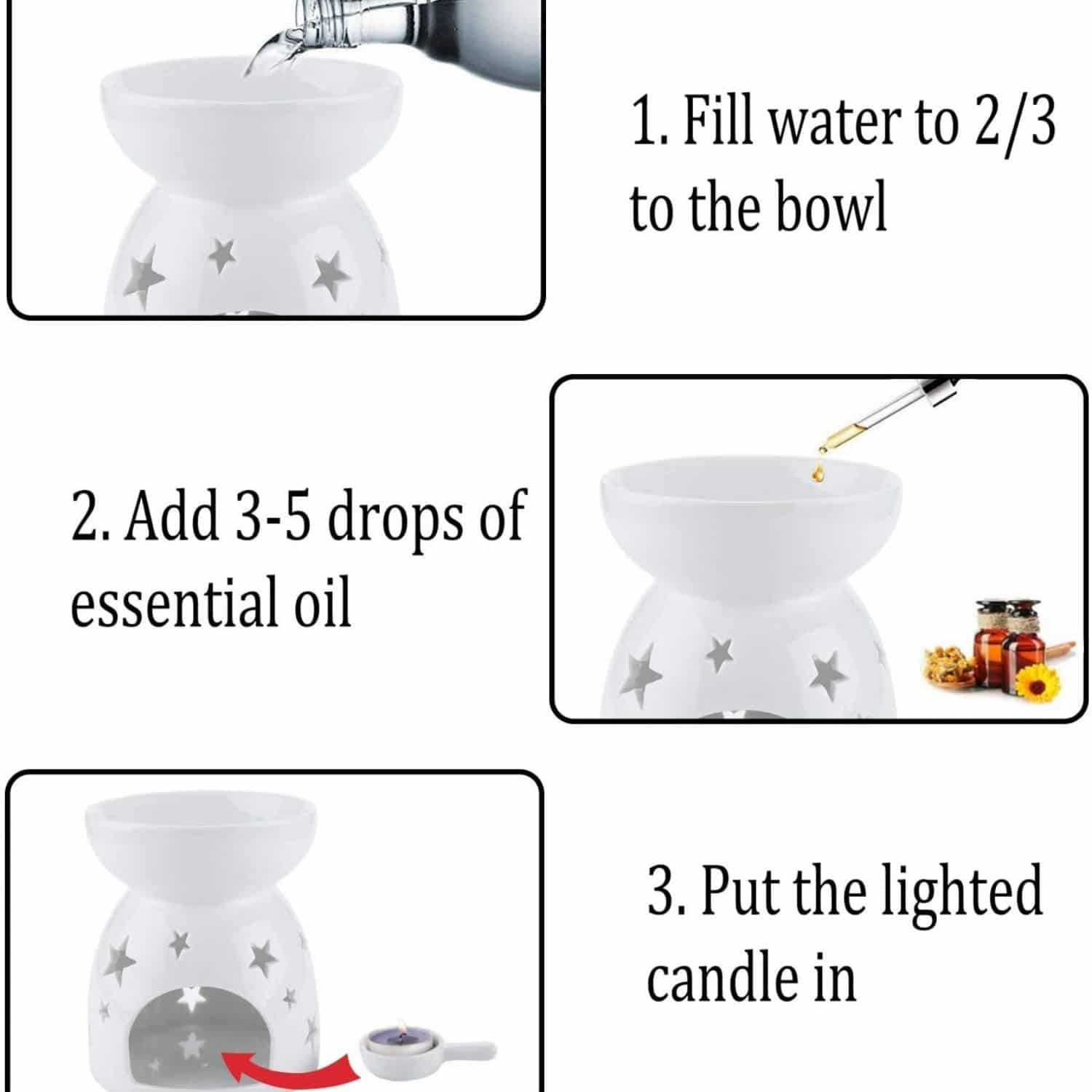 1. Fill water to 2/3 to the bowl

2. Add 3-5 drops of essential oil

3. Put the lighted candle in