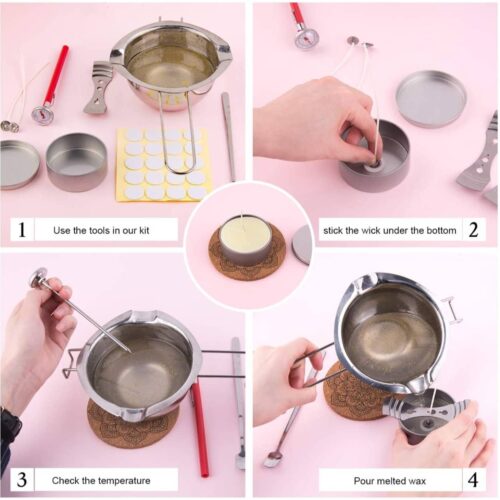 1 Use the tools in our kit

stick the wick under the bottom 2

3 Check the temperature

Pour melted wax 4